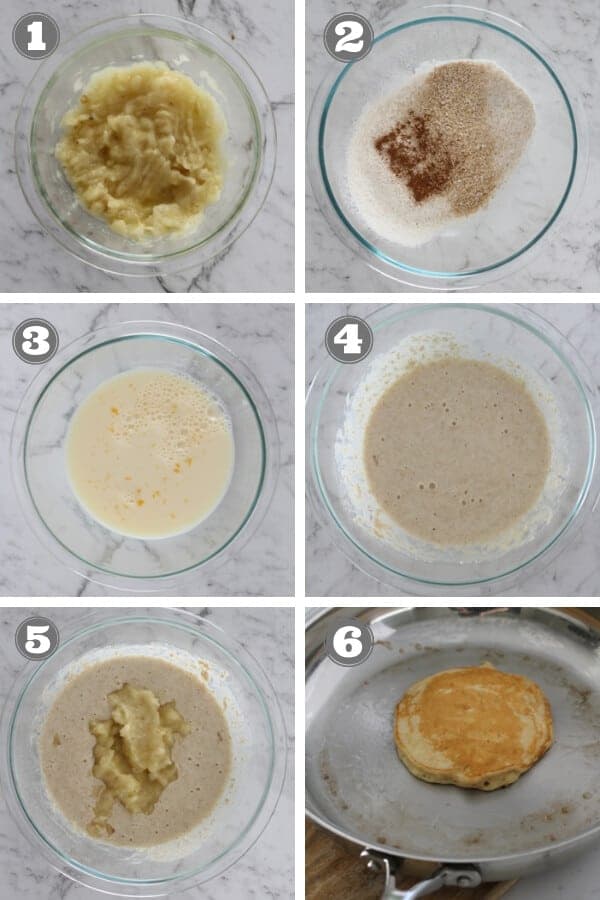 1
2
3
4
5
6