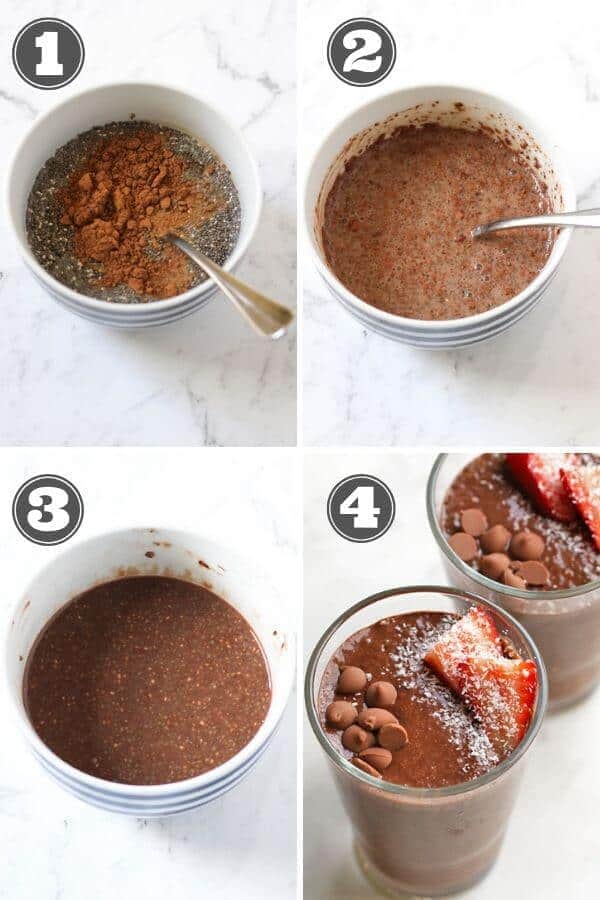 1

2

3

4