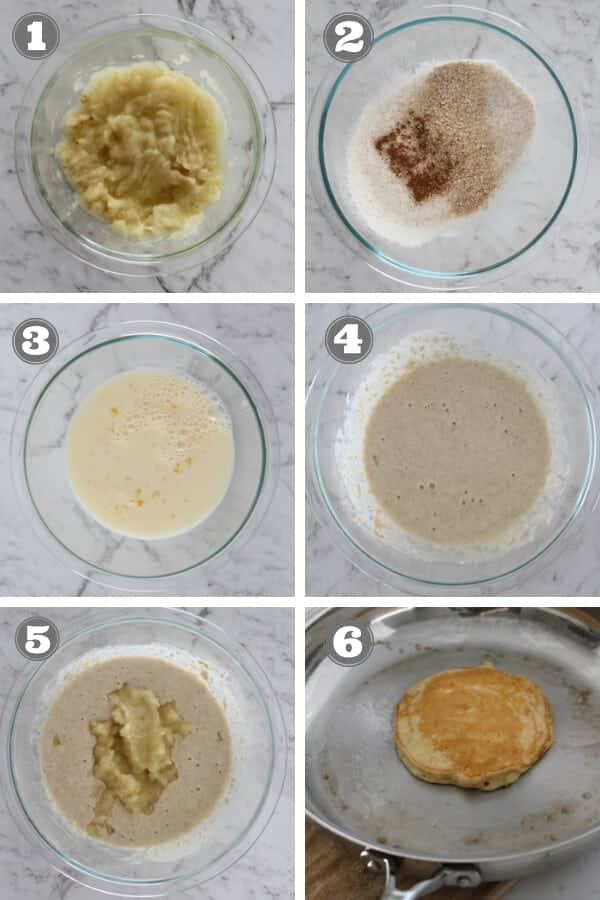 1
2
3
4
5
6