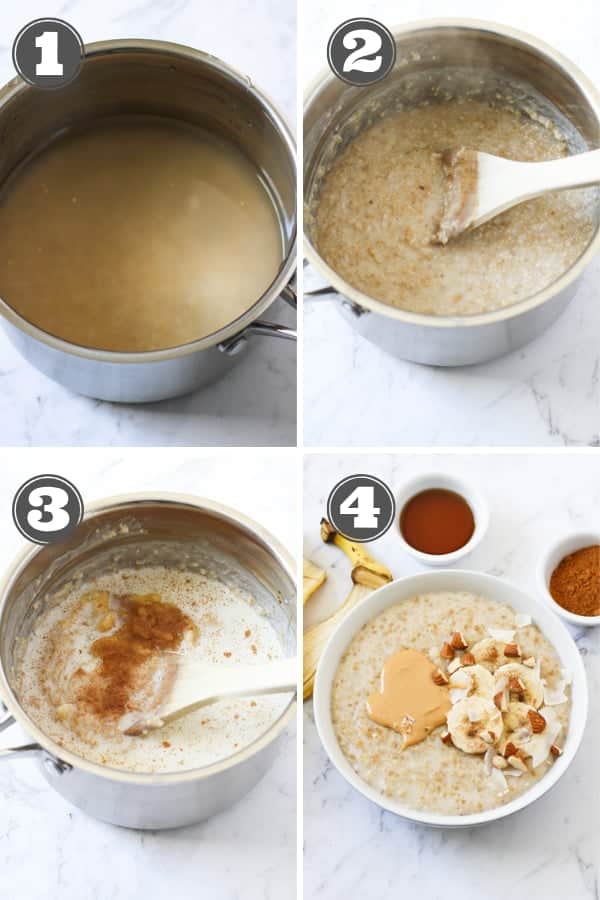 1

2

3

4